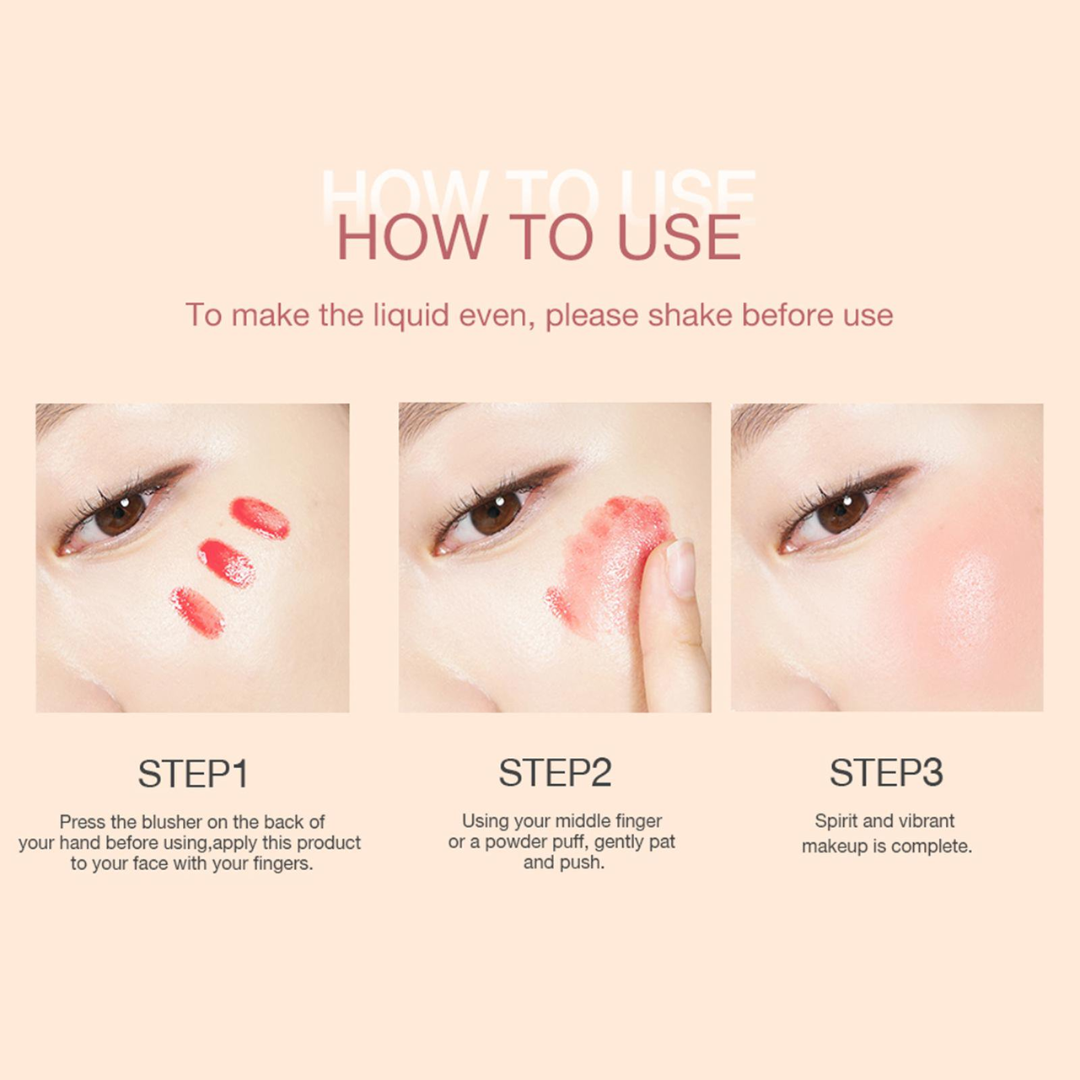 HOW TO USE
HOW TO USE

To make the liquid even, please shake before use

STEP1

Press the blusher on the back of your hand before using,apply this product to your face with your fingers.

STEP2

Using your middle finger or a powder puff, gently pat and push.

STEP3

Spirit and vibrant makeup is complete.