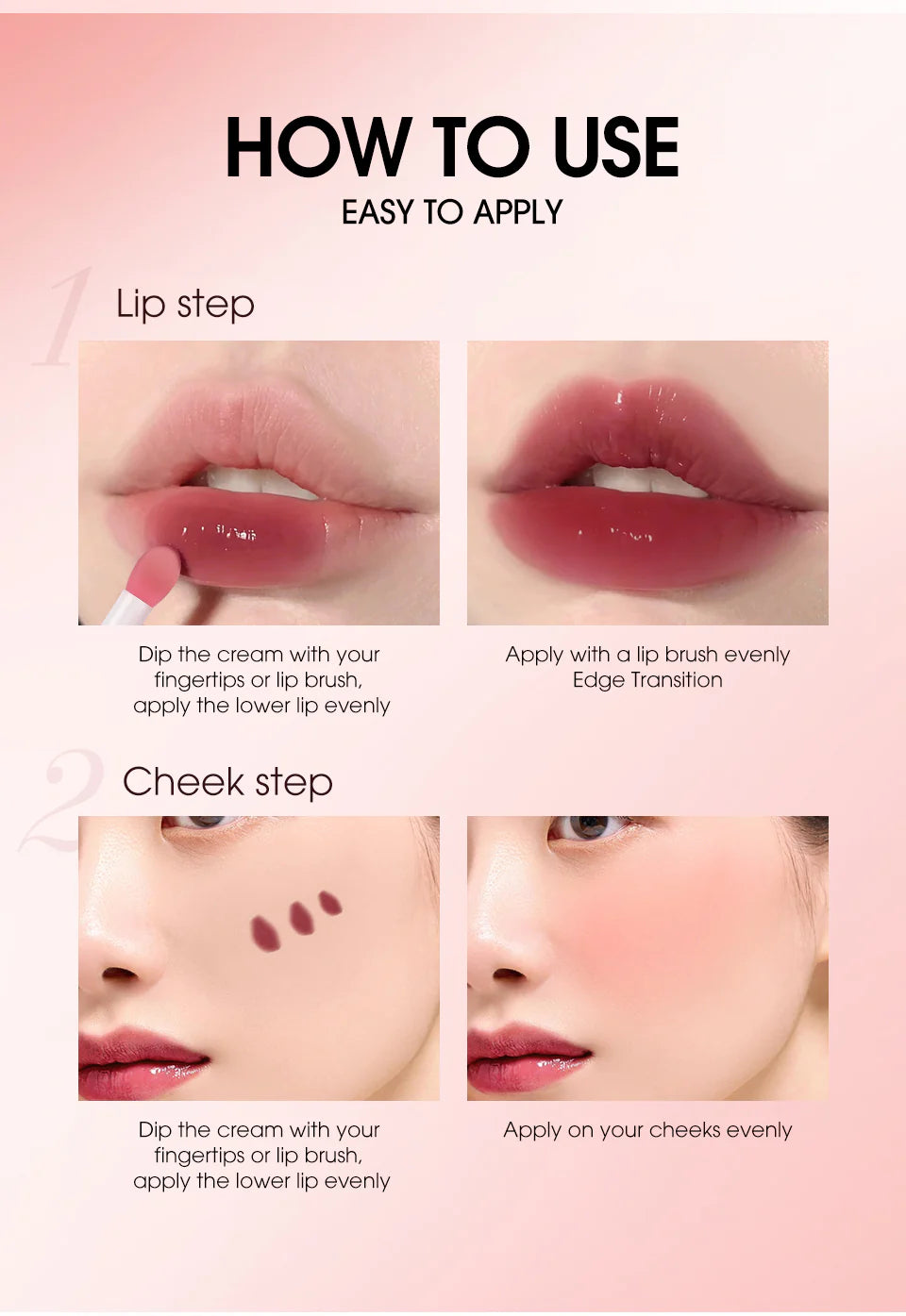 HOW TO USE
EASY TO APPLY

1 Lip step

Dip the cream with your fingertips or lip brush, apply the lower lip evenly

Apply with a lip brush evenly
Edge Transition

2 Cheek step

Dip the cream with your fingertips or lip brush, apply the lower lip evenly

Apply on your cheeks evenly