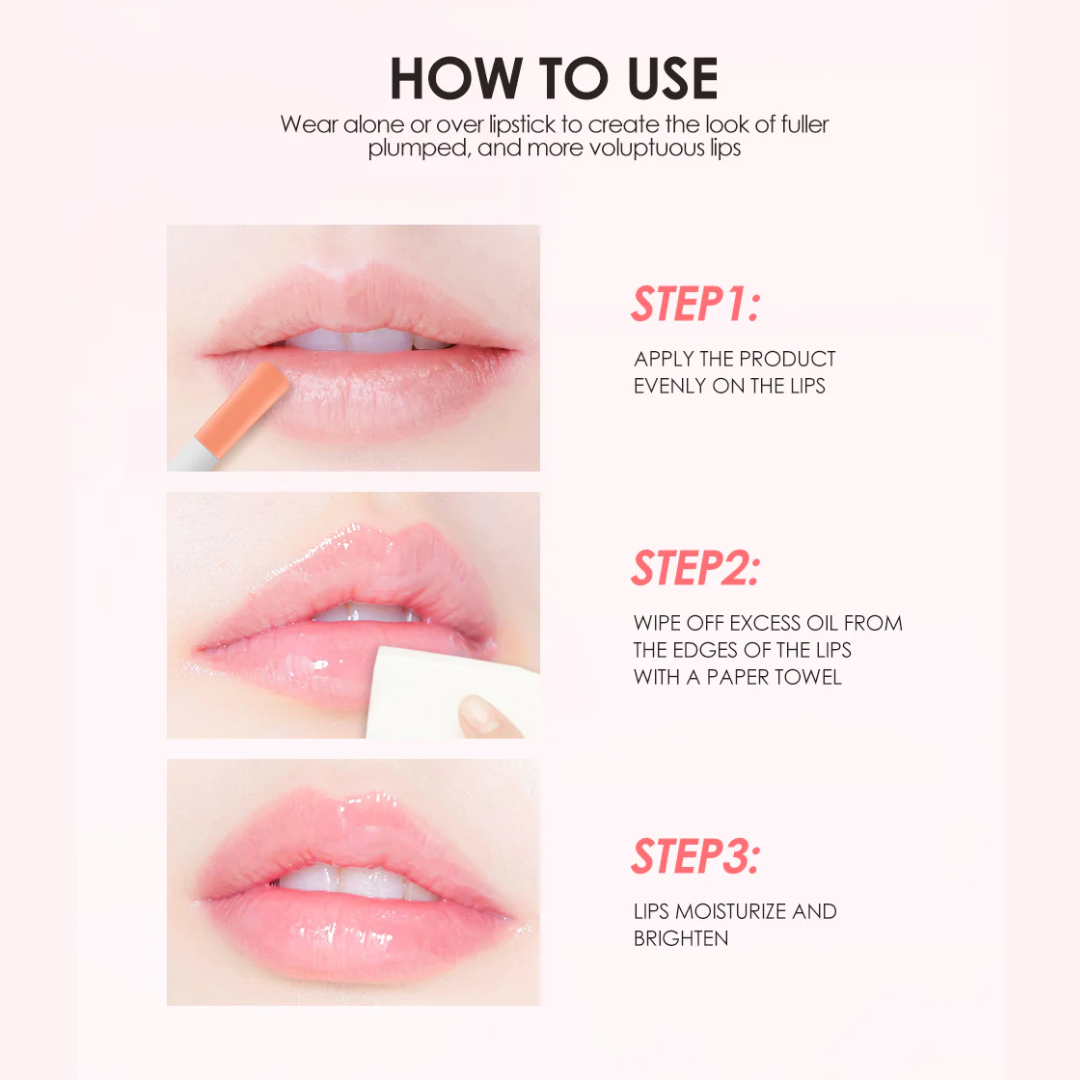 HOW TO USE

Wear alone or over lipstick to create the look of fuller plumped, and more voluptuous lips

STEP1:

APPLY THE PRODUCT EVENLY ON THE LIPS

STEP2:

WIPE OFF EXCESS OIL FROM THE EDGES OF THE LIPS WITH A PAPER TOWEL

STEP3:

LIPS MOISTURIZE AND BRIGHTEN